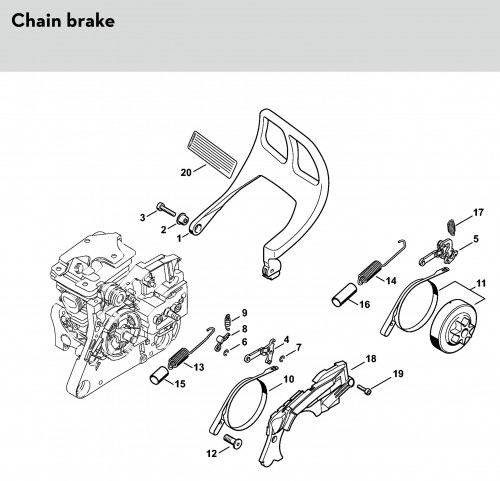 Chain brake

20
3
2
1
17
5
14
11
16
9
8
6
4
7
13
15
10
18
19
12